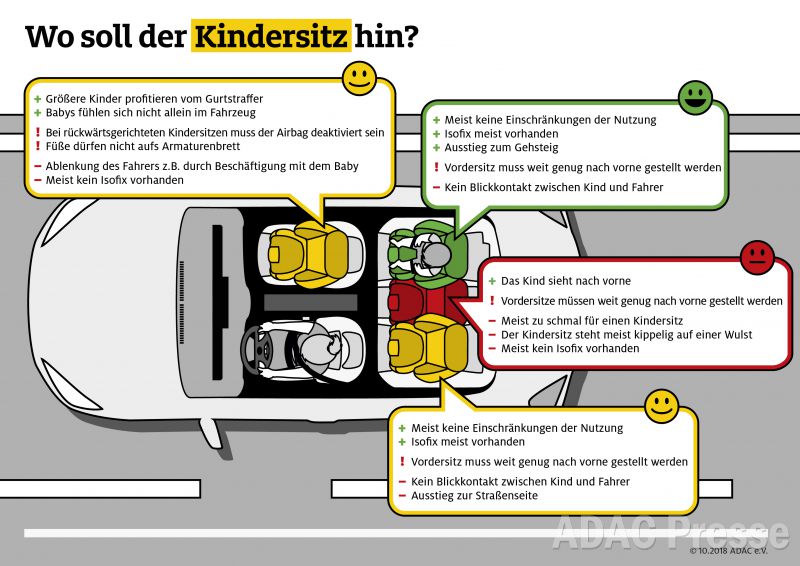 Wo soll der Kindersitz hin?

+ Größere Kinder profitieren vom Gurtstraffer
+ Babys fühlen sich nicht allein im Fahrzeug
! Bei rückwärtsgerichteten Kindersitzen muss der Airbag deaktiviert sein
! Füße dürfen nicht aufs Armaturenbrett
– Ablenkung des Fahrers z.B. durch Beschäftigung mit dem Baby
– Meist kein Isofix vorhanden

+ Meist keine Einschränkungen der Nutzung
+ Isofix meist vorhanden
+ Ausstieg zum Gehsteig
! Vordersitz muss weit genug nach vorne gestellt werden
– Kein Blickkontakt zwischen Kind und Fahrer

+ Das Kind sieht nach vorne
! Vordersitze müssen weit genug nach vorne gestellt werden
– Meist zu schmal für einen Kindersitz
– Der Kindersitz steht meist kippelig auf einer Wulst
– Meist kein Isofix vorhanden

+ Meist keine Einschränkungen der Nutzung
+ Isofix meist vorhanden
! Vordersitz muss weit genug nach vorne gestellt werden
– Kein Blickkontakt zwischen Kind und Fahrer
– Ausstieg zur Straßenseite

ADAC Presse
© 10.2018 ADAC e.V.